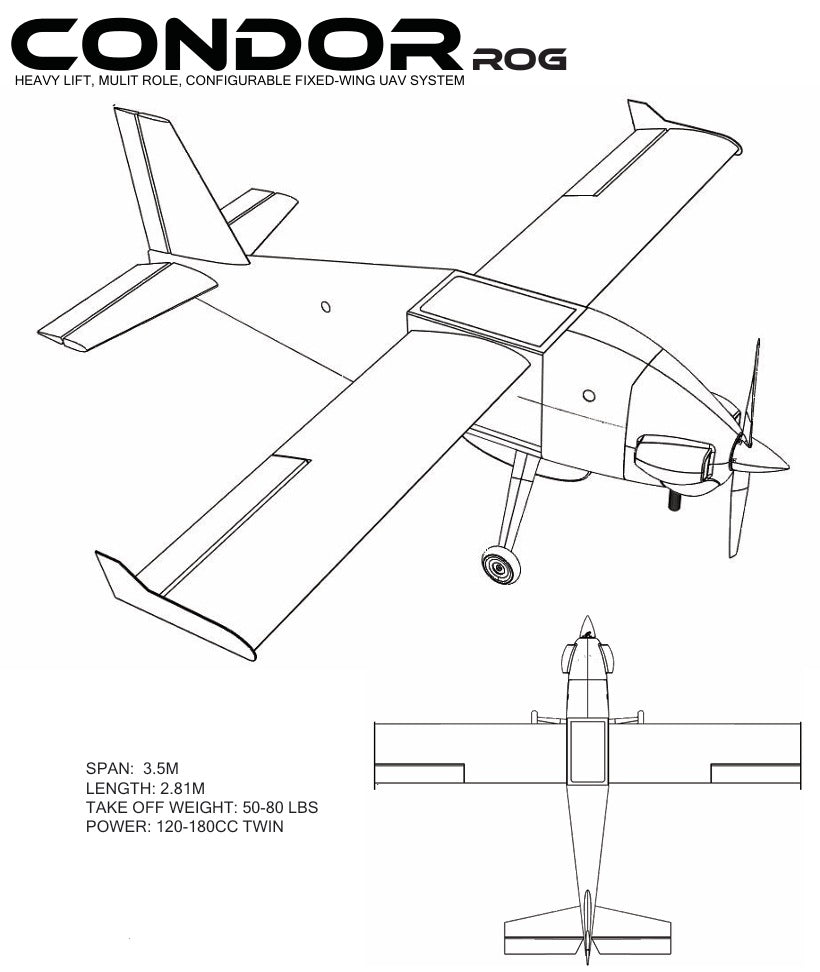 CONDOR ROG
HEAVY LIFT, MULIT ROLE, CONFIGURABLE FIXED-WING UAV SYSTEM

SPAN: 3.5M
LENGTH: 2.81M
TAKE OFF WEIGHT: 50-80 LBS
POWER: 120-180CC TWIN